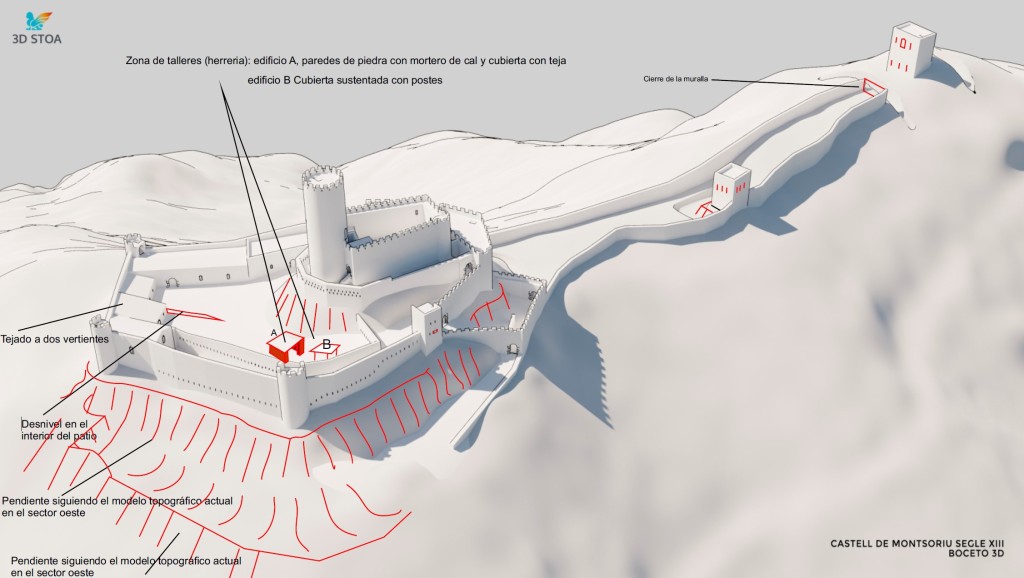 3D STOA

Zona de talleres (herreria): edificio A, paredes de piedra con mortero de cal y cubierta con teja

edificio B Cubierta sustentada con postes

Cierre de la muralla

A

B

Tejado a dos vertientes

Desnivel en el interior del patio

Pendiente siguiendo el modelo topográfico actual en el sector oeste

Pendiente siguiendo el modelo topográfico actual en el sector oeste

CASTELL DE MONTSORIU SEGLE XIII
BOCETO 3D