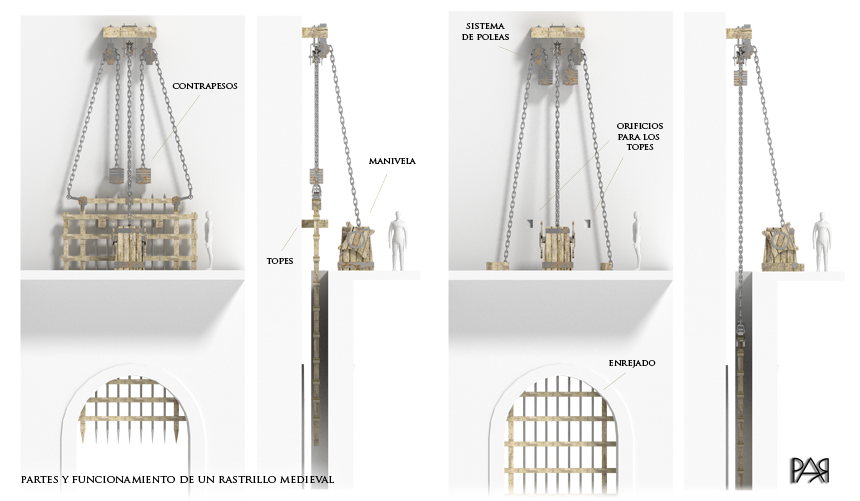 CONTRAPESOS

MANIVELA

TOPES

SISTEMA DE POLEAS

ORIFICIOS PARA LOS TOPES

ENREJADO

PARTES Y FUNCIONAMIENTO DE UN RASTRILLO MEDIEVAL

PAR